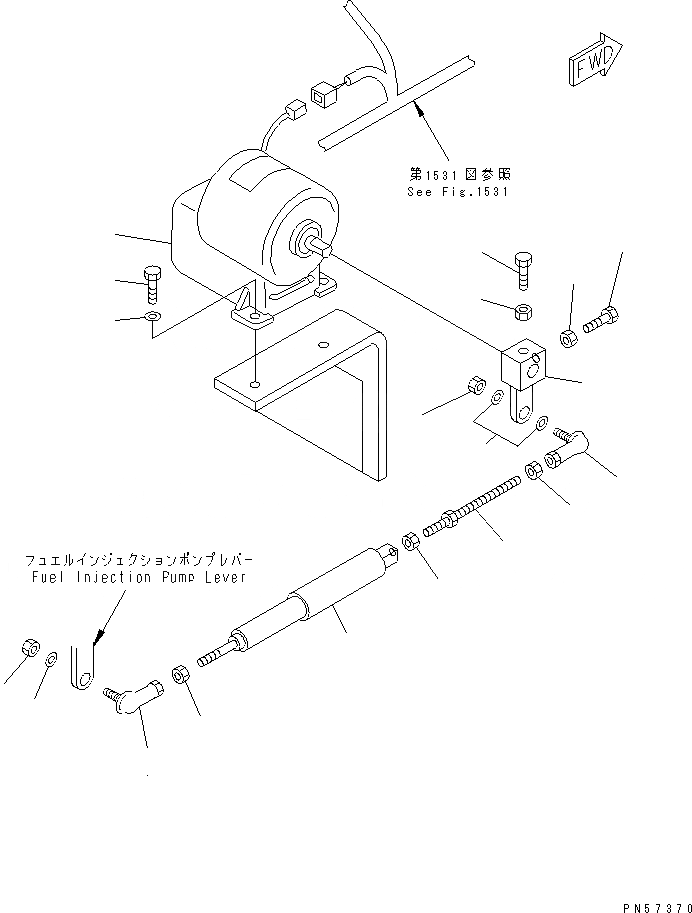 FWD

第1531図参照
See Fig.1531

フュエルインジェクションポンプレバー
Fuel Injection Pump Lever

PN57370