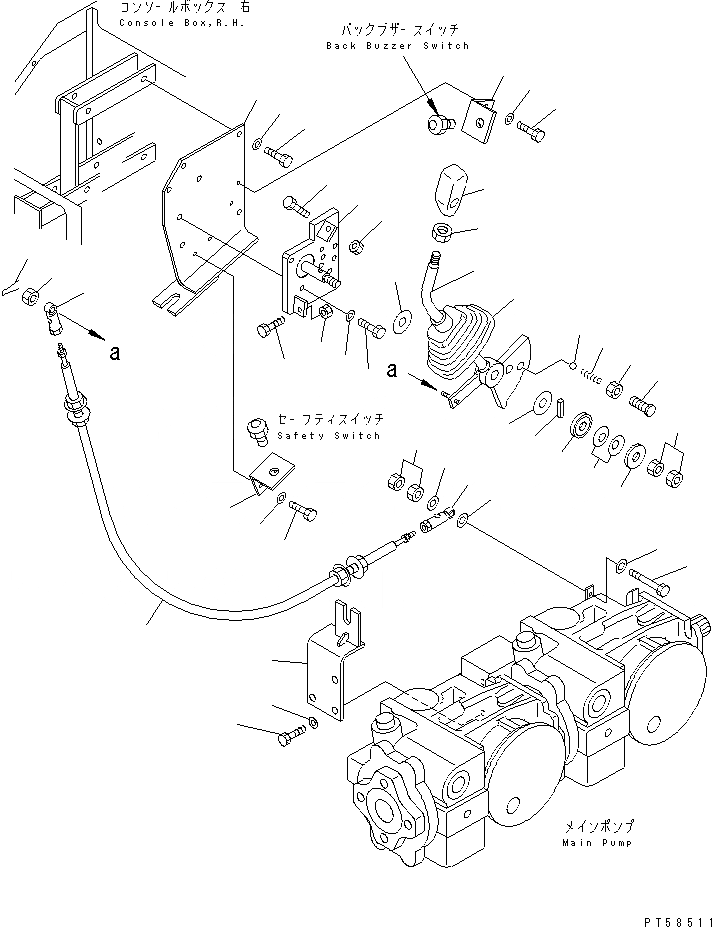 コンソールボックス 右
Console Box,R.H.

バックブザースイッチ
Back Buzzer Switch

a

a

セーフティスイッチ
Safety Switch

メインポンプ
Main Pump

PT58511