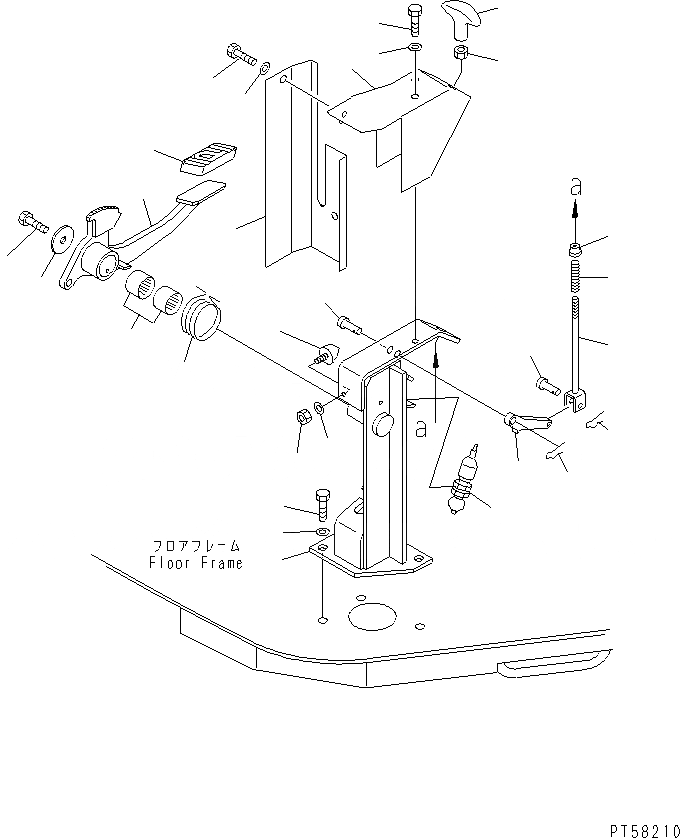 a

a

フロアフレーム
Floor Frame

PT58210