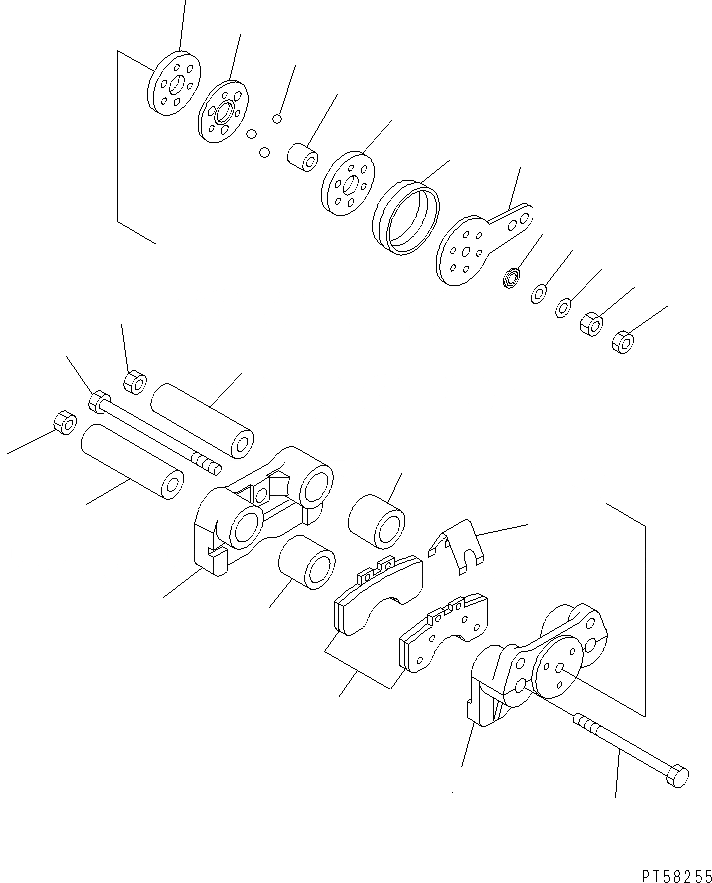 PT58255