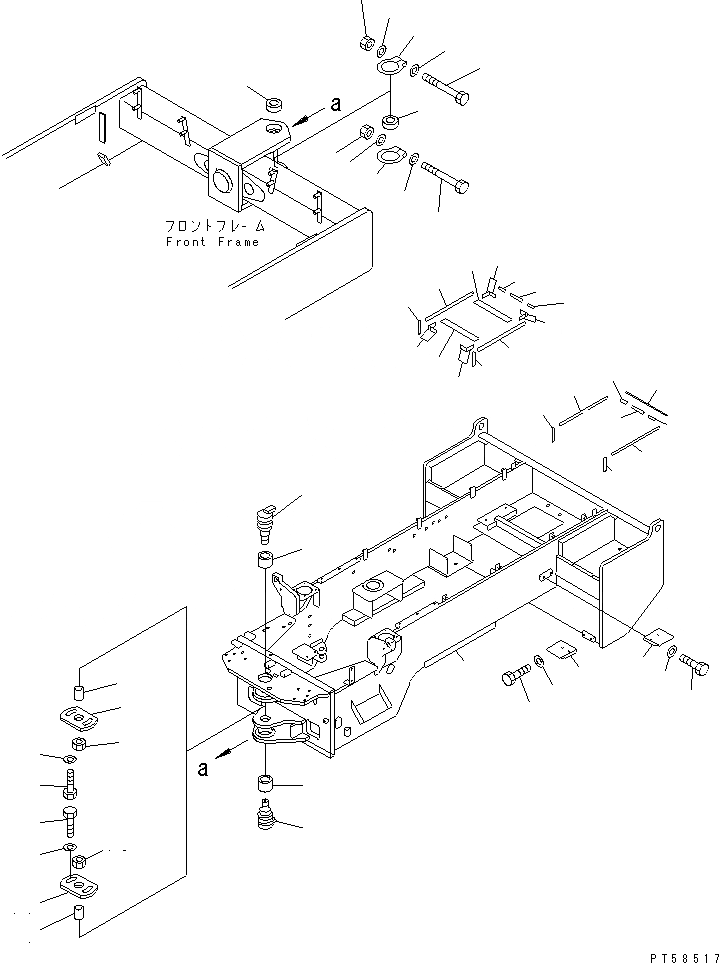 a

フロントフレーム
Front Frame

a

PT58517