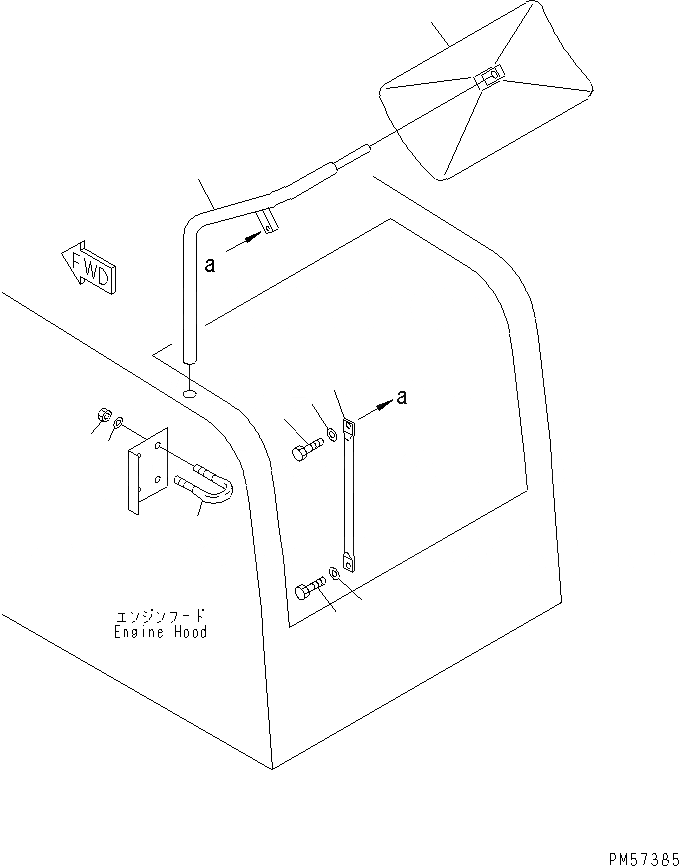 FWD

a

a

エンジンフード
Engine Hood

PM57385