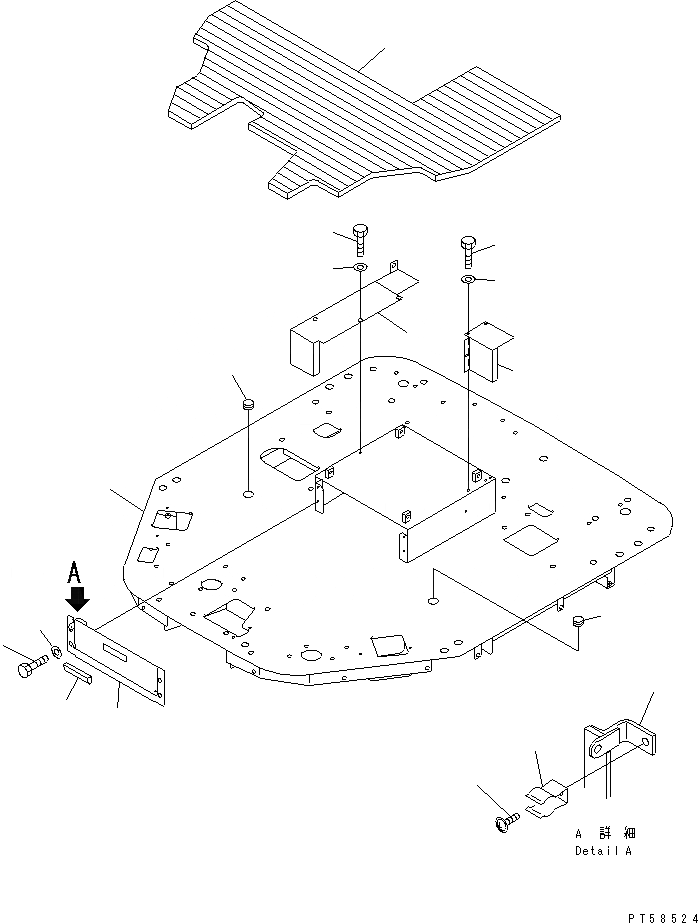 A

A 詳細
Detail A

PT58524