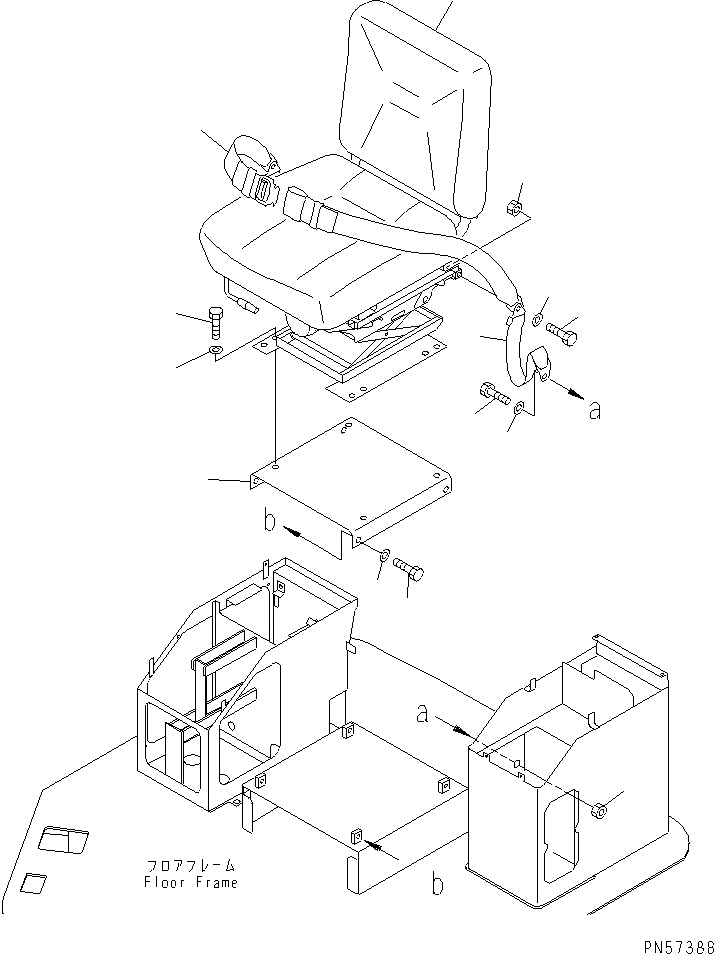 a

b

a

フロアフレーム
Floor Frame

b

PN57388