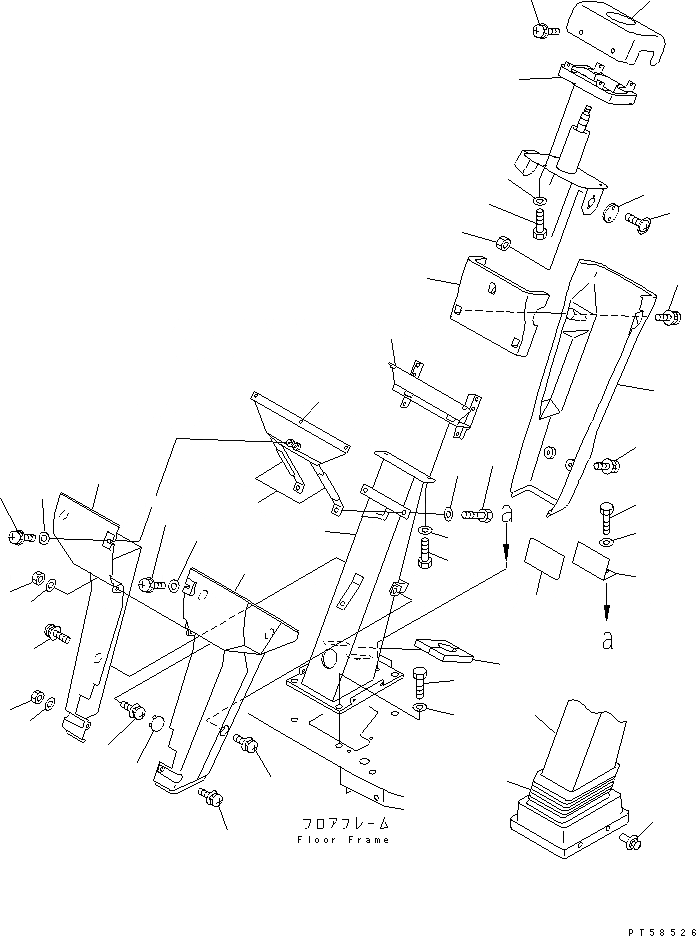 a

a

フロアフレーム
Floor Frame

PT58526