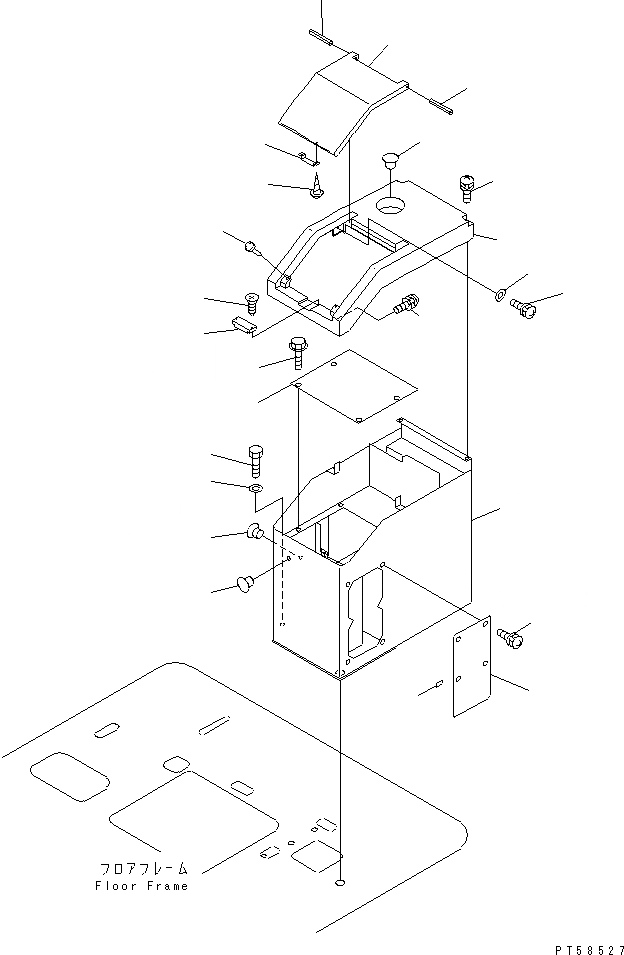 フロアフレーム
Floor Frame

PT58527