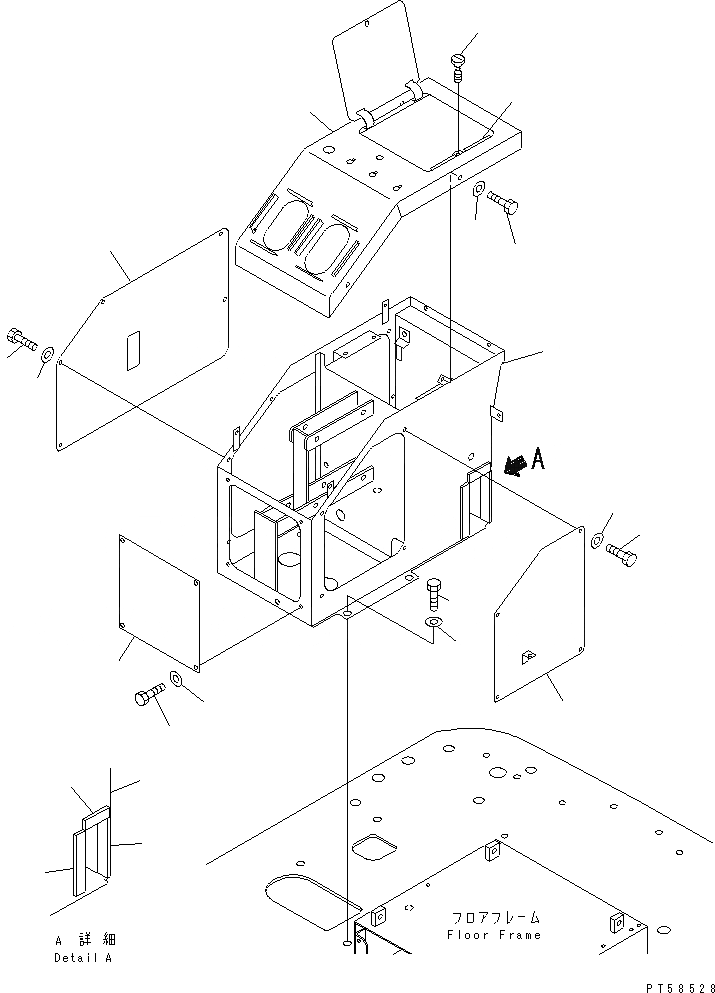 A

A 詳細
Detail A

フロアフレーム
Floor Frame

PT58528