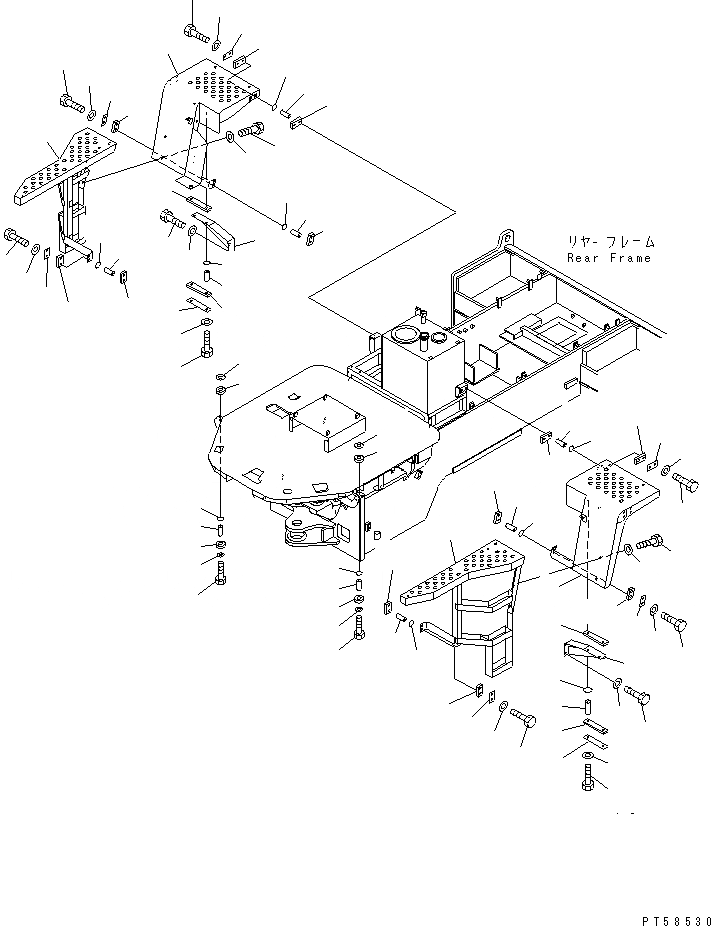 リヤー フレーム
Rear Frame

PT58530