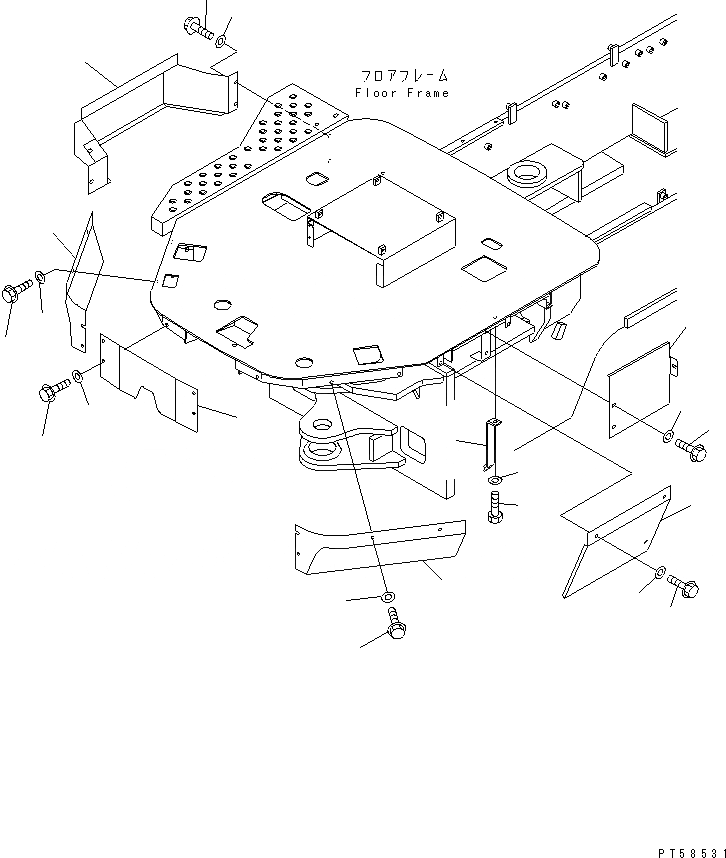 フロアフレーム
Floor Frame

PT58531