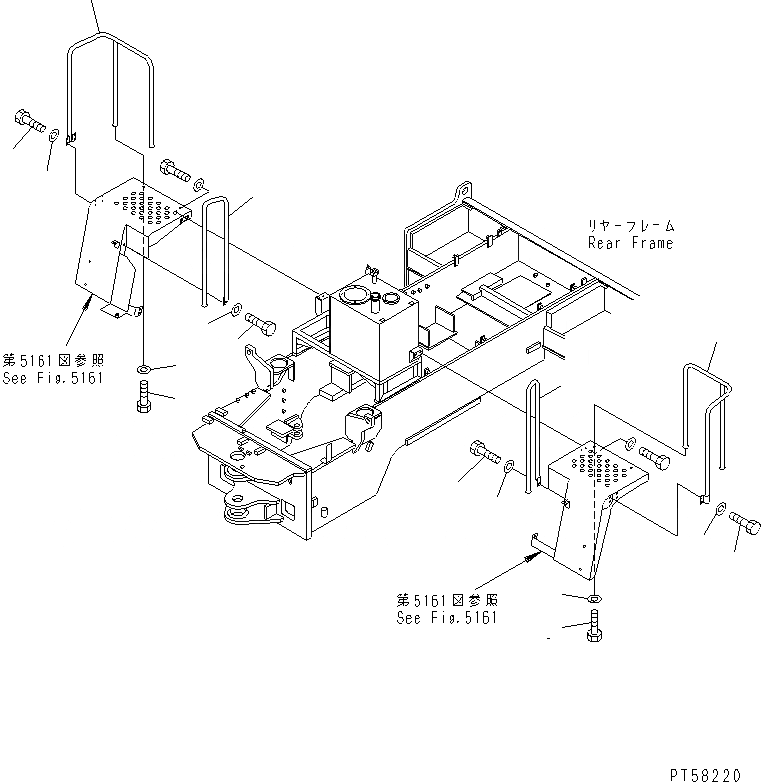 リヤーフレーム
Rear Frame

第5161図参照
See Fig.5161

第5161図参照
See Fig.5161

PT58220