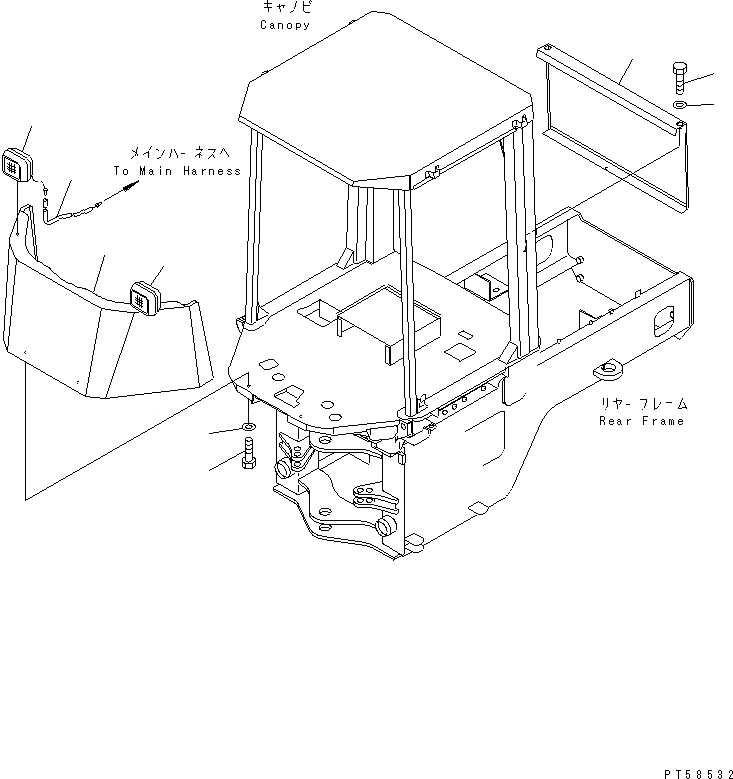 キャノピ
Canopy

メインハーネスへ
To Main Harness

リヤーフレーム
Rear Frame

PT58532