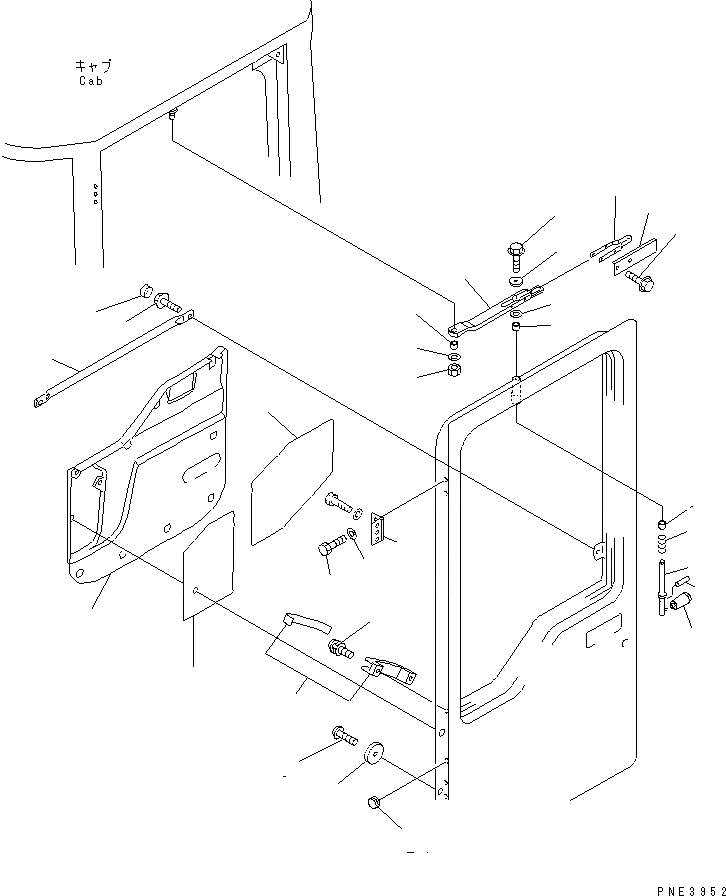 キャブ
Cab

PNE3952