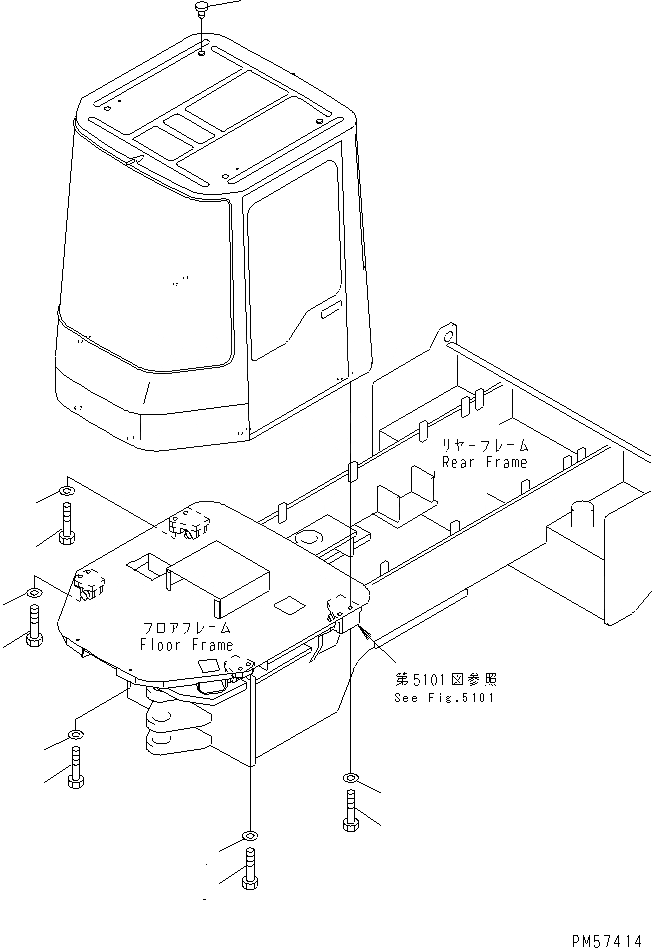 リヤーフレーム
Rear Frame

フロアフレーム
Floor Frame

第5101図参照
See Fig.5101

PM57414