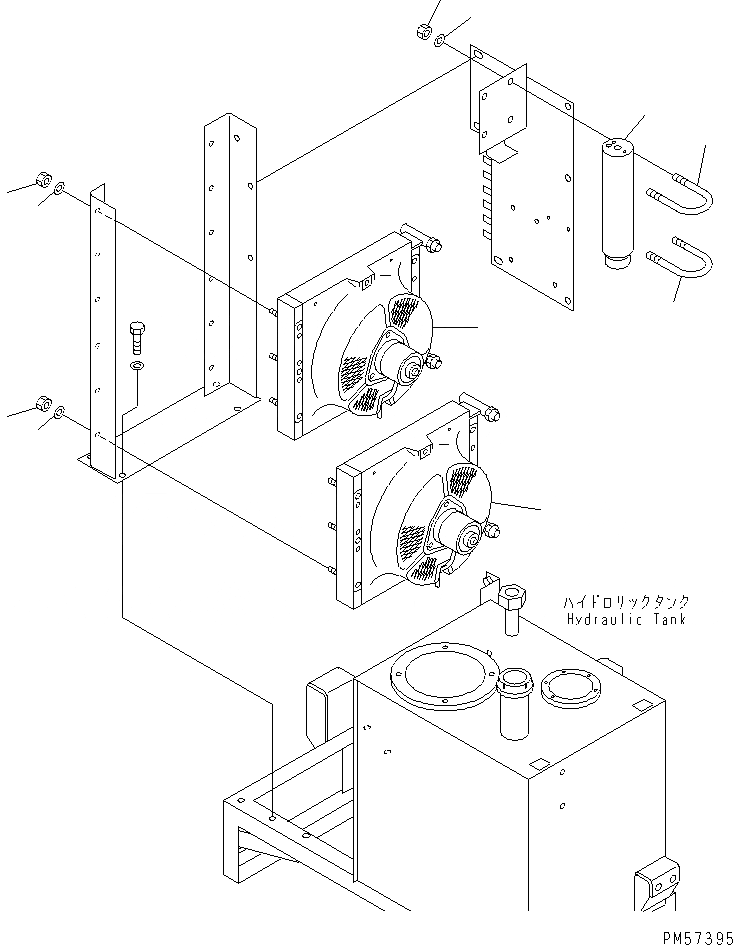 ハイドロリックタンク
Hydraulic Tank

PM57395