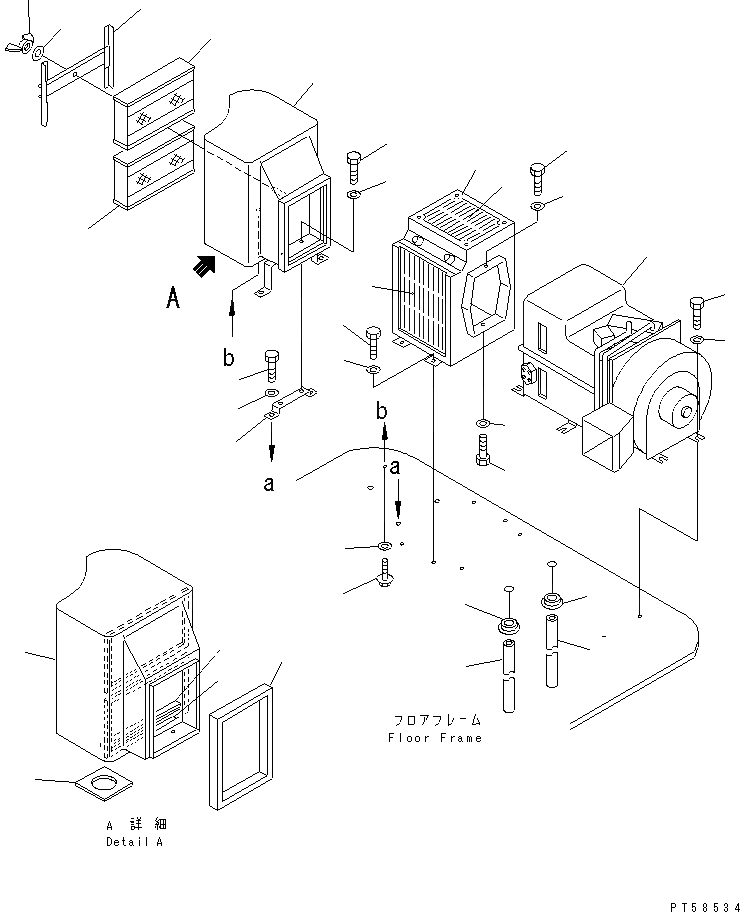 A

b

a

b

a

フロアフレーム
Floor Frame

A 詳細
Detail A

PT58534