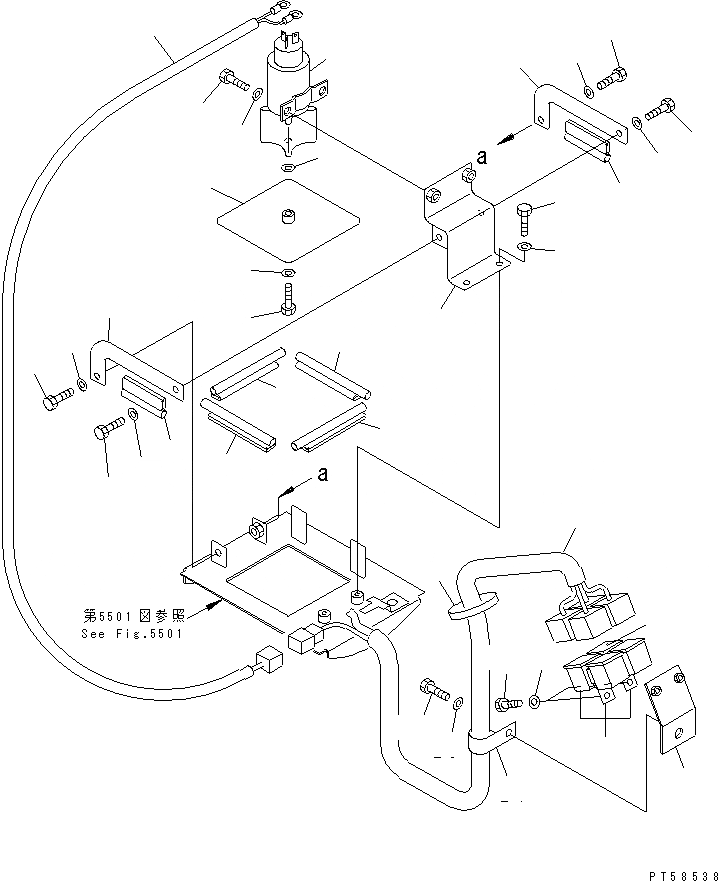 a

a

第5501図参照
See Fig.5501

PT58538