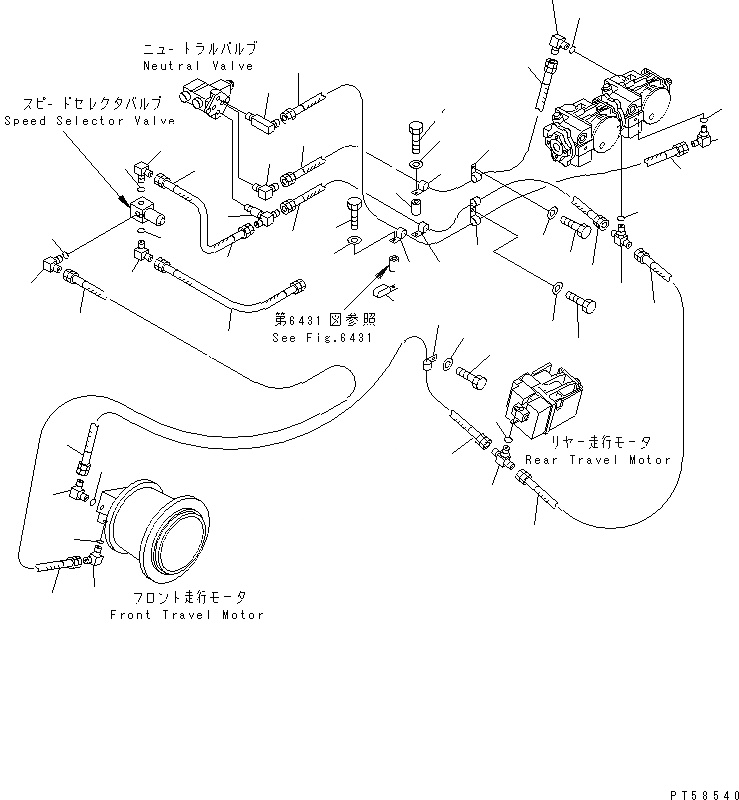 ニュートラルバルブ
Neutral Valve

スピードセレクタバルブ
Speed Selector Valve

第6431図参照
See Fig.6431

リヤー走行モータ
Rear Travel Motor

フロント走行モータ
Front Travel Motor

PT58540