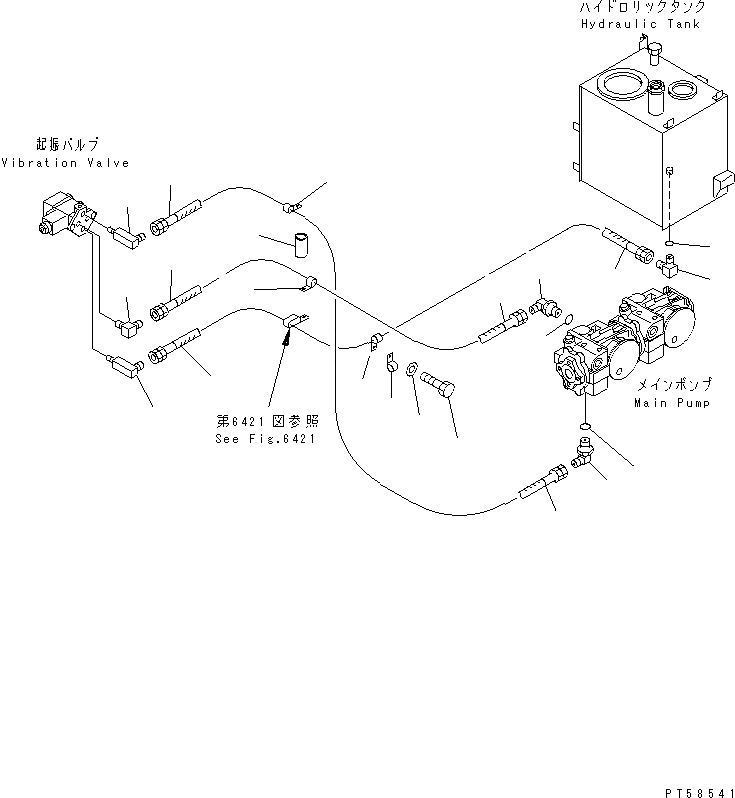 ハイドロリックタンク
Hydraulic Tank

起振バルブ
Vibration Valve

メインポンプ
Main Pump

第6421図参照
See Fig.6421

PT58541