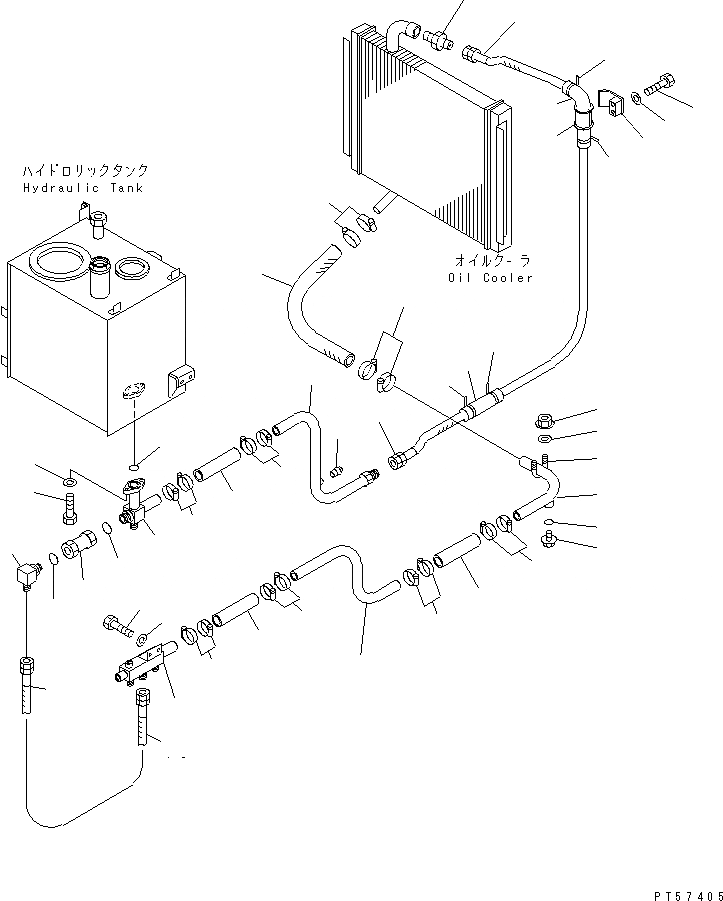 ハイドロリックタンク
Hydraulic Tank

オイルクーラ
Oil Cooler

PT57405