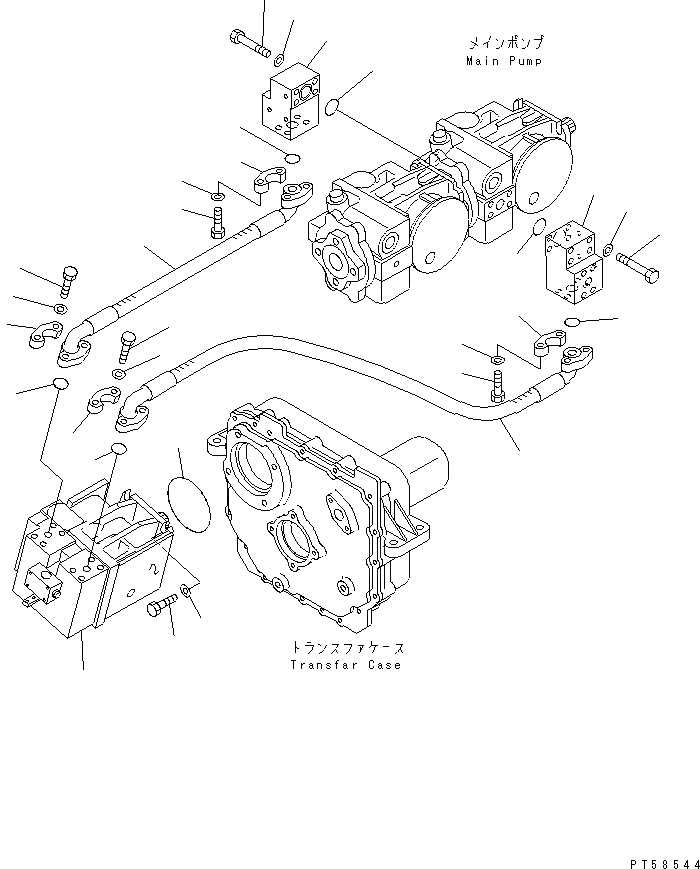 メインポンプ
Main Pump

トランスファケース
Transfar Case

PT58544