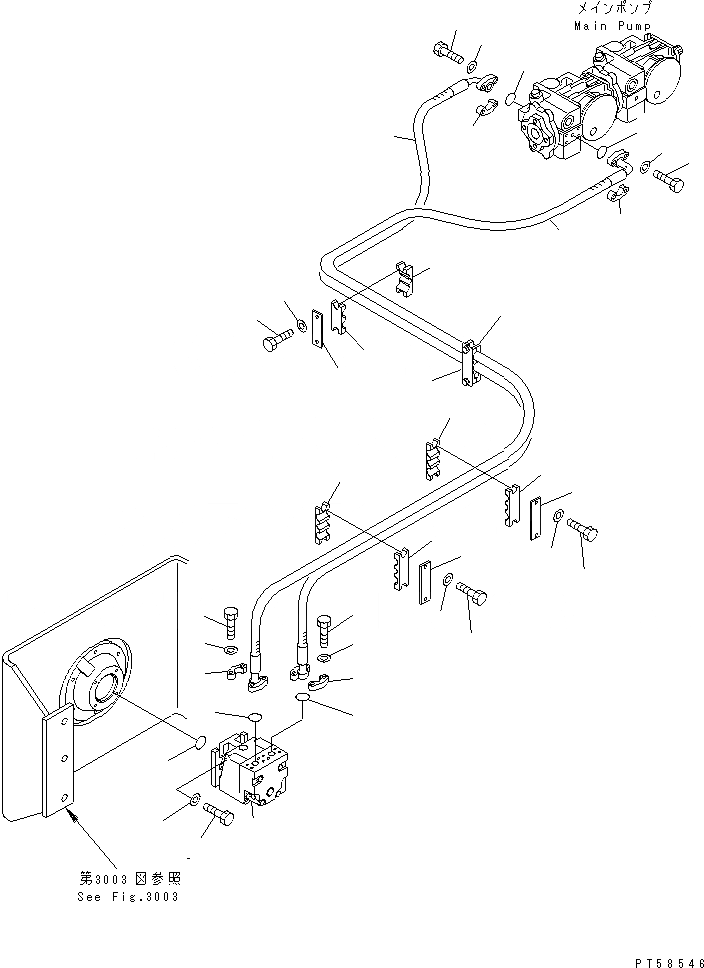 メインポンプ
Main Pump

第3003図参照
See Fig.3003

PT58546