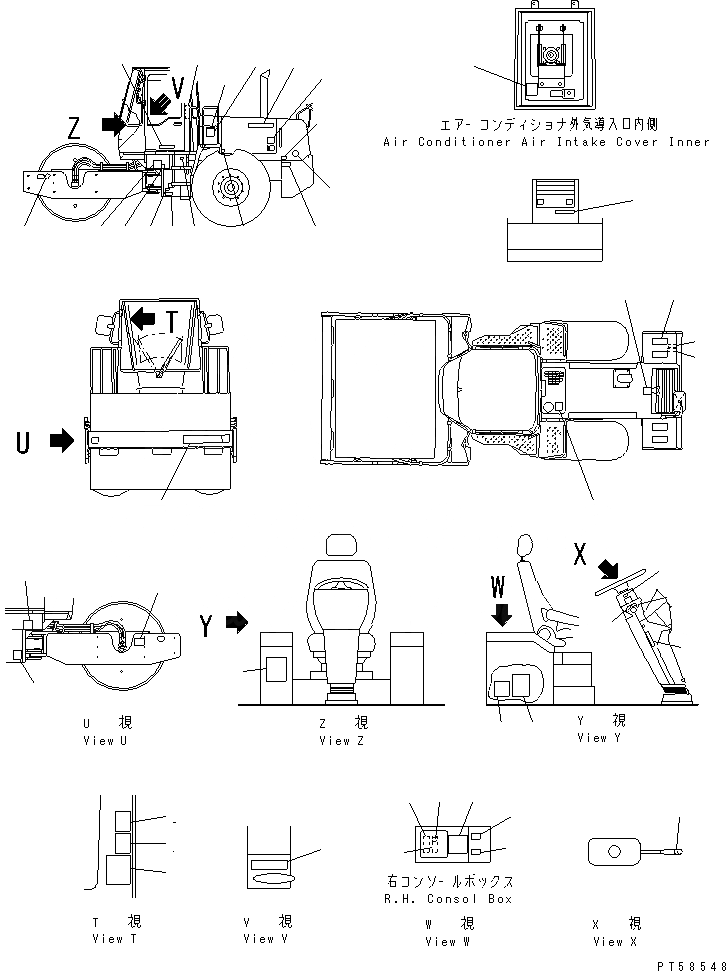 Z

V

エアーコンディショナ外気導入口内側
Air Conditioner Air Intake Cover Inner

T

U

Y

W

X

U 視
View U

Z 視
View Z

Y 視
View Y

右コンソールボックス
R.H. Consol Box

T 視
View T

V 視
View V

W 視
View W

X 視
View X

PT58548