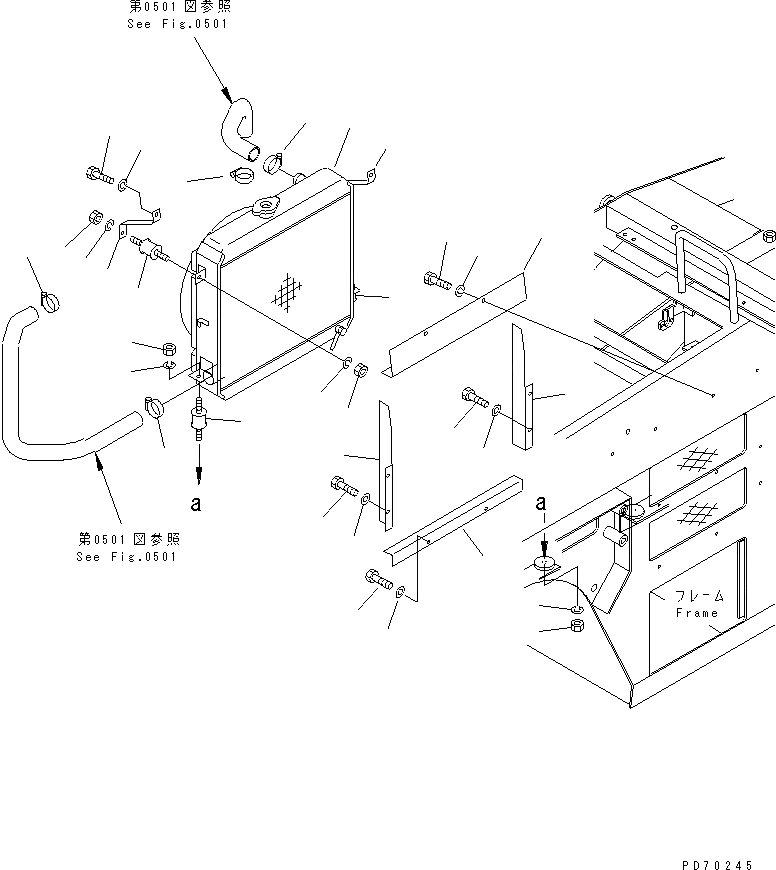 第0501図参照
See Fig.0501

a

第0501図参照
See Fig.0501

a

フレーム
Frame

PD70245