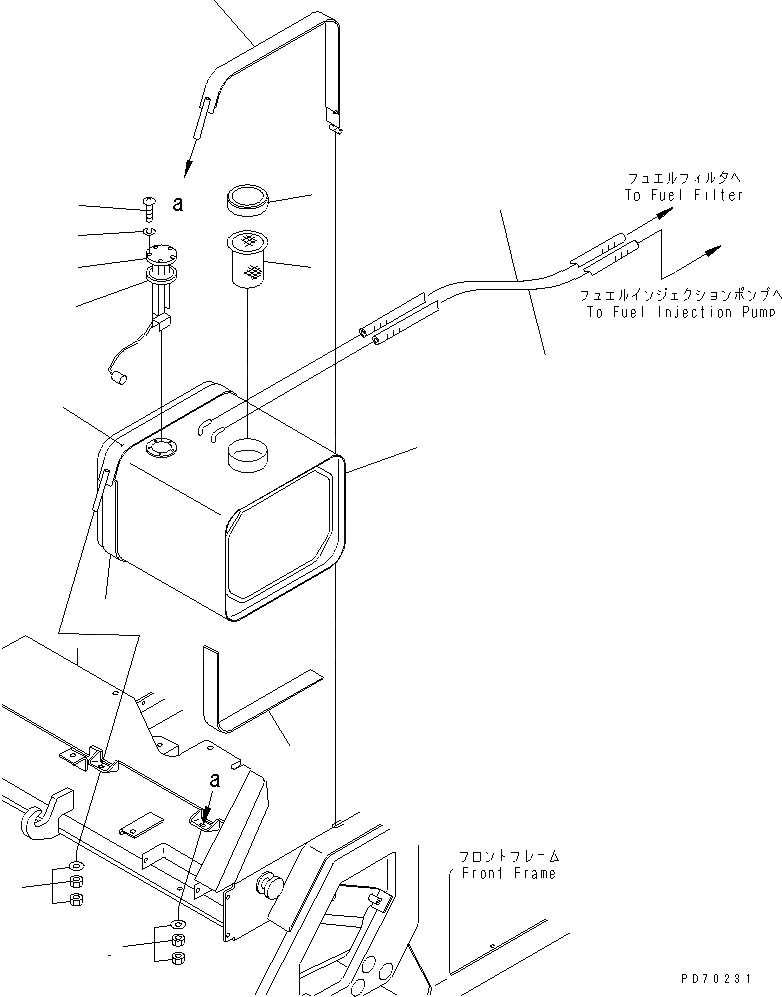 a

フュエルフィルタへ
To Fuel Filter

フュエルインジェクションポンプへ
To Fuel Injection Pump

a

フロントフレーム
Front Frame

PD70231