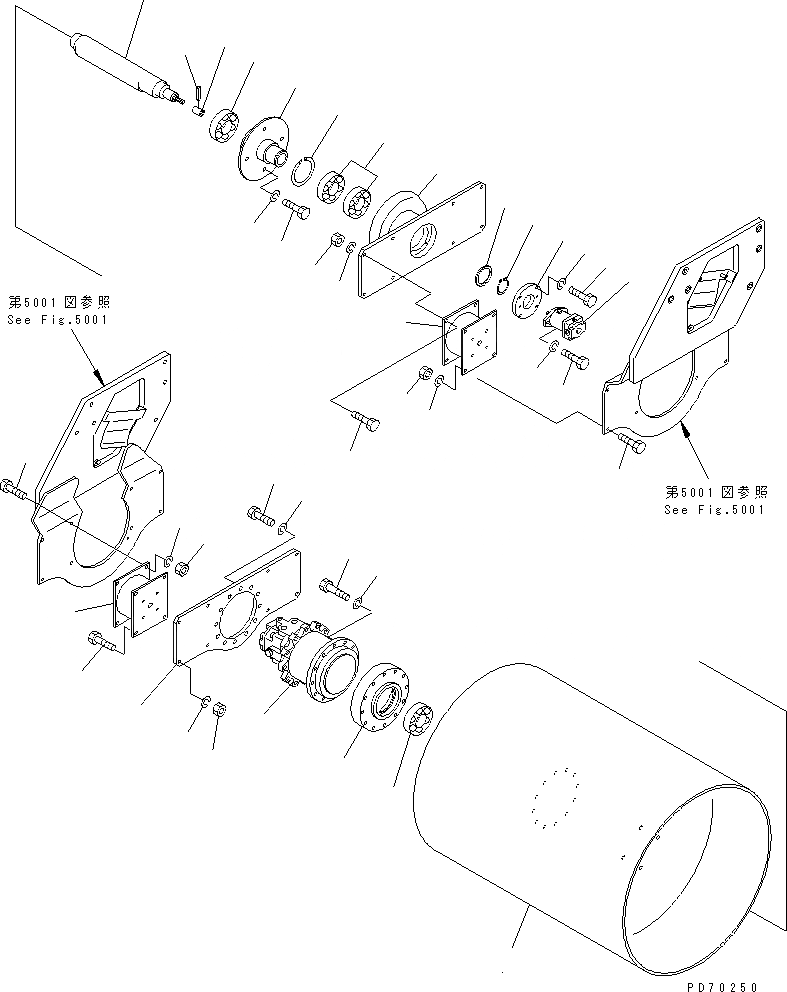 第5001図参照
See Fig.5001

第5001図参照
See Fig.5001

PD70250