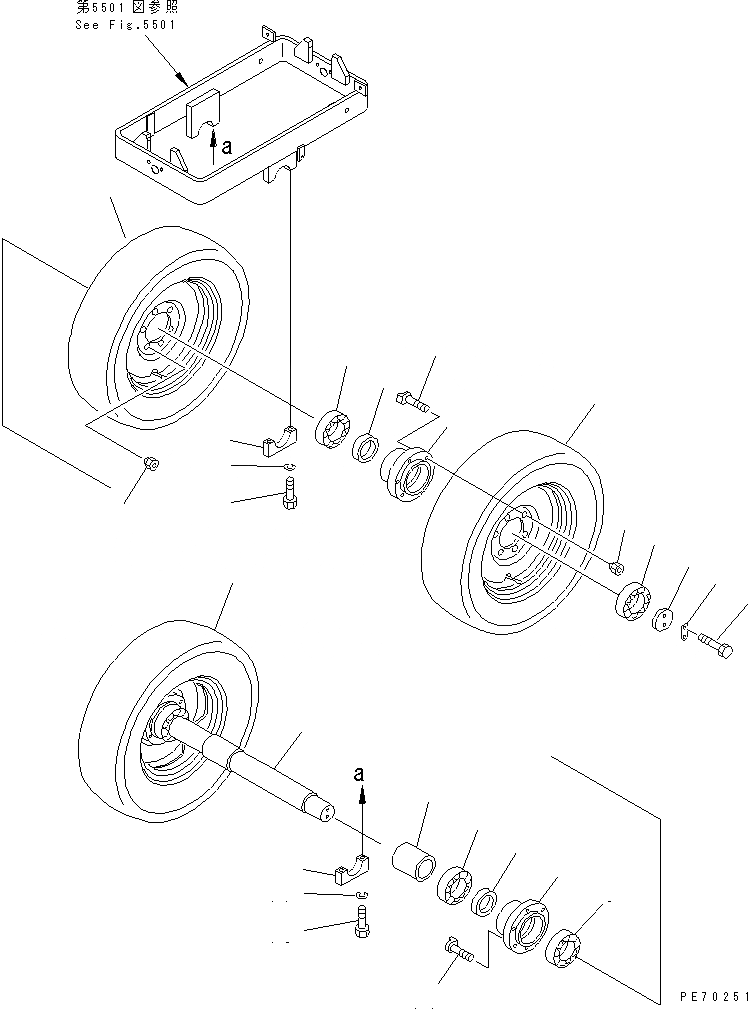 第5501図参照
See Fig.5501

a

a

PE70251