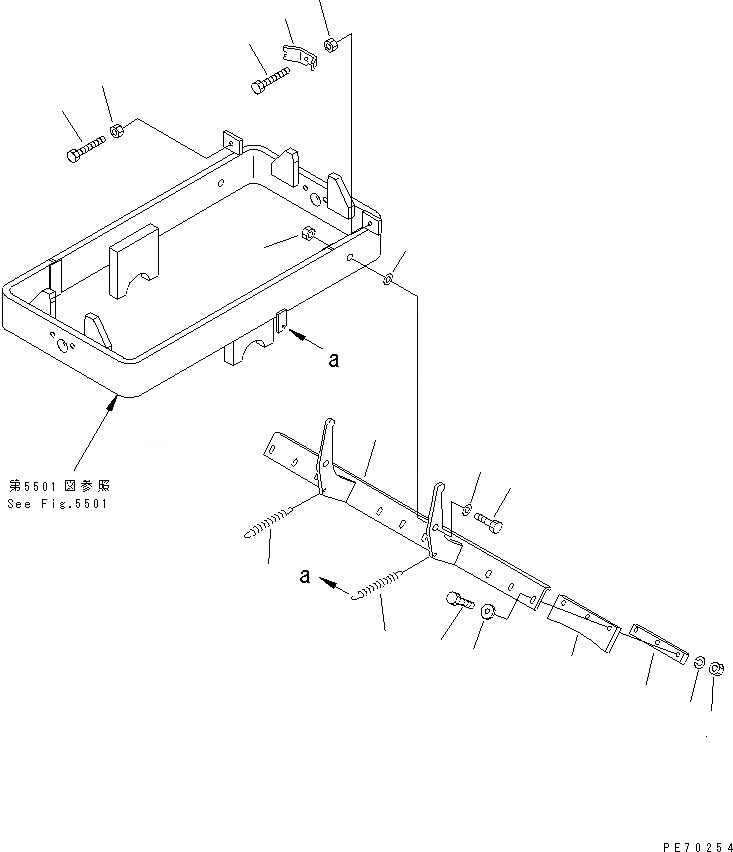 a

第5501図参照
See Fig.5501

a

PE70254