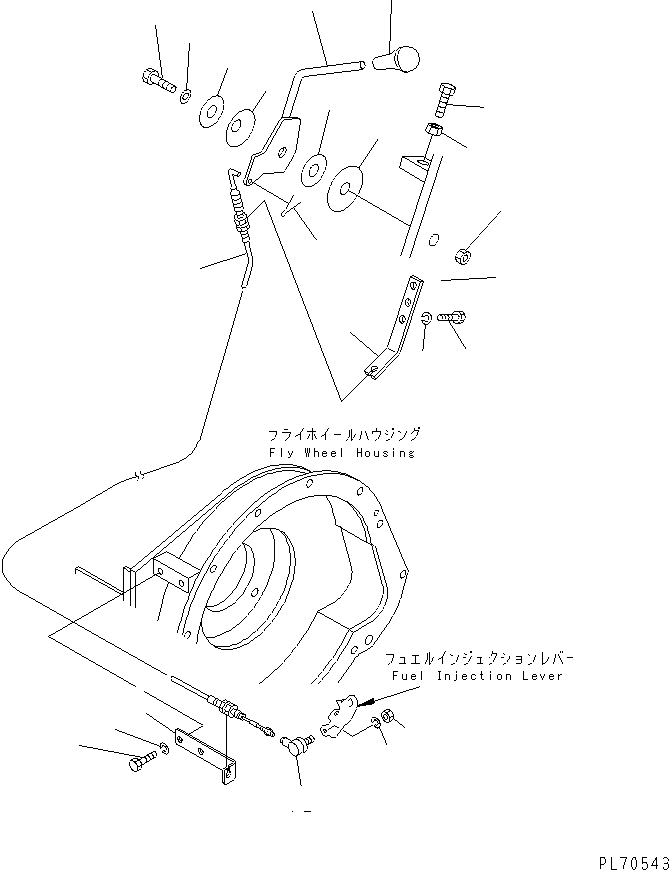 フライホイールハウジング
Fly Wheel Housing

フュエルインジェクションレバー
Fuel Injection Lever

PL70543