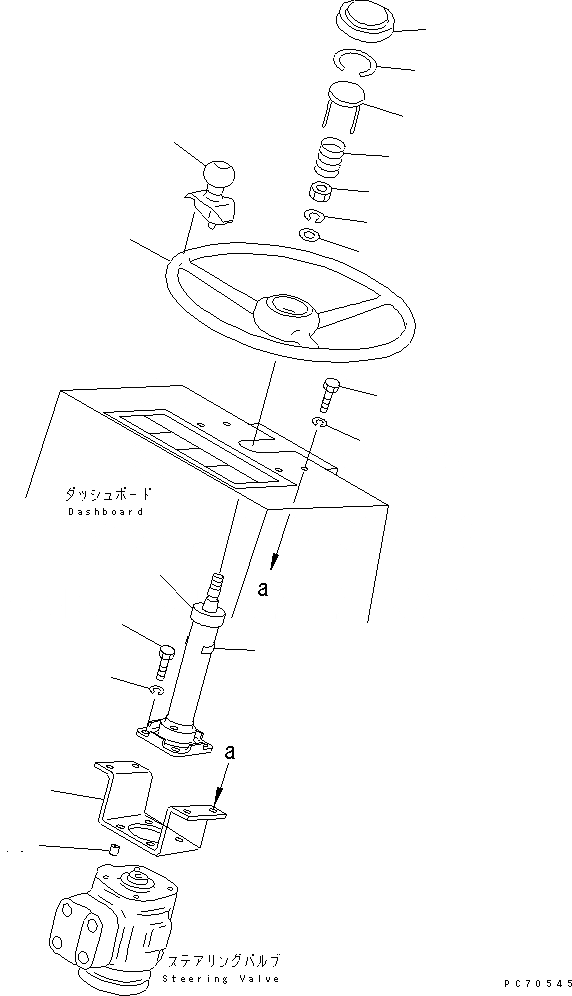 ダッシュボード
Dashboard

a

a

ステアリングバルブ
Steering Valve

PC70545