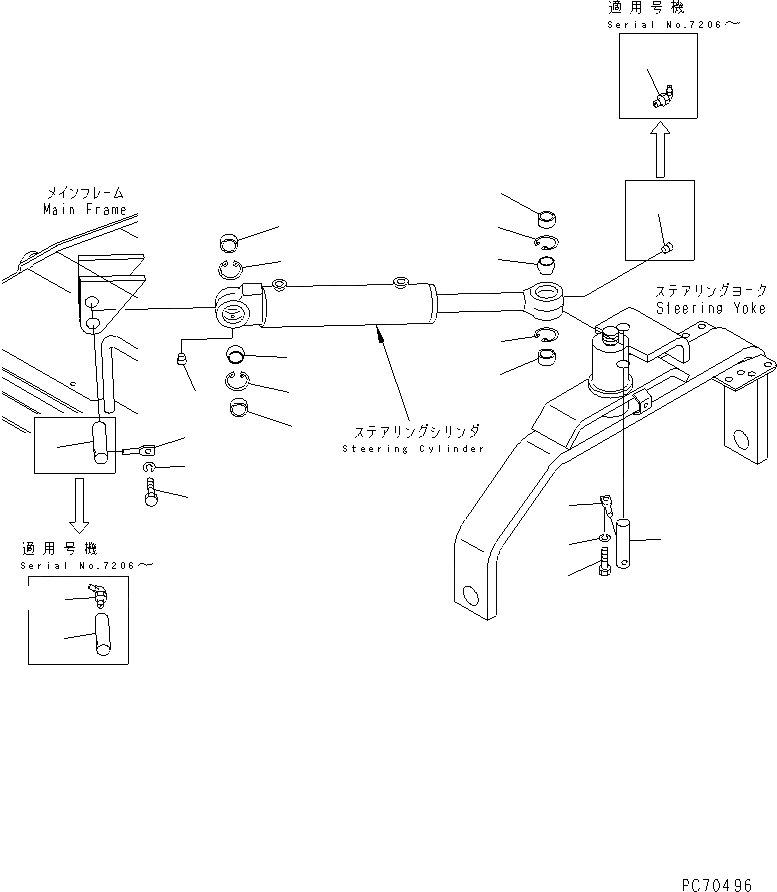 適用号機
Serial No.7206～

メインフレーム
Main Frame

ステアリングヨーク
Steering Yoke

ステアリングシリンダ
Steering Cylinder

適用号機
Serial No.7206～

PC70496