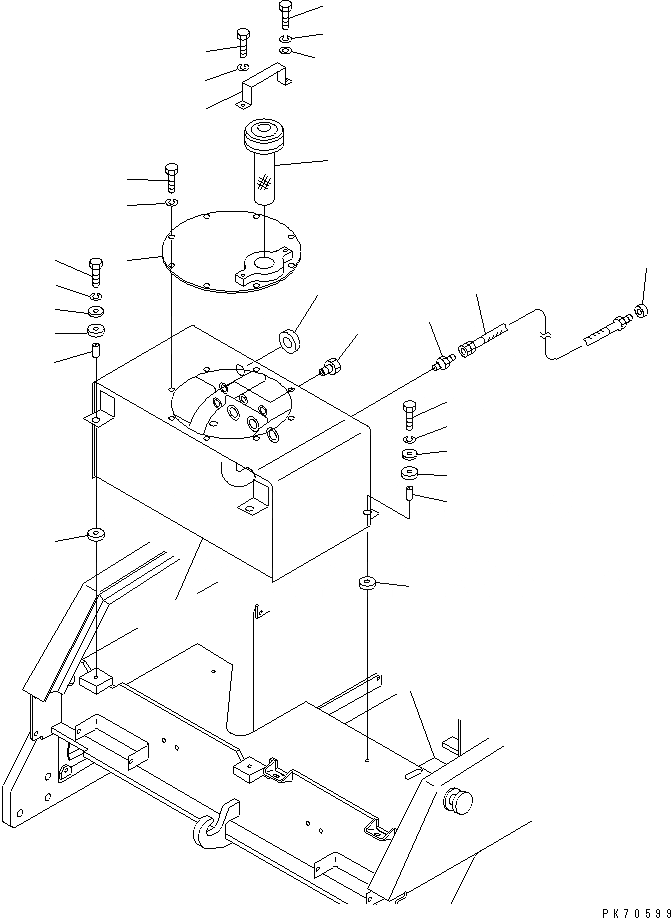 PK70599