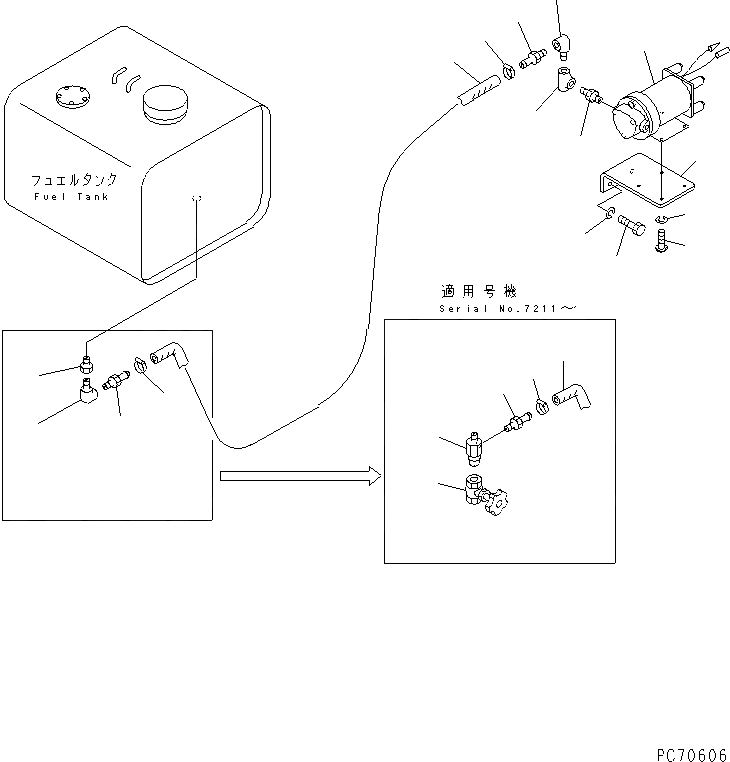 フュエルタンク
Fuel Tank

適用号機
Serial No.7211～

PC70606