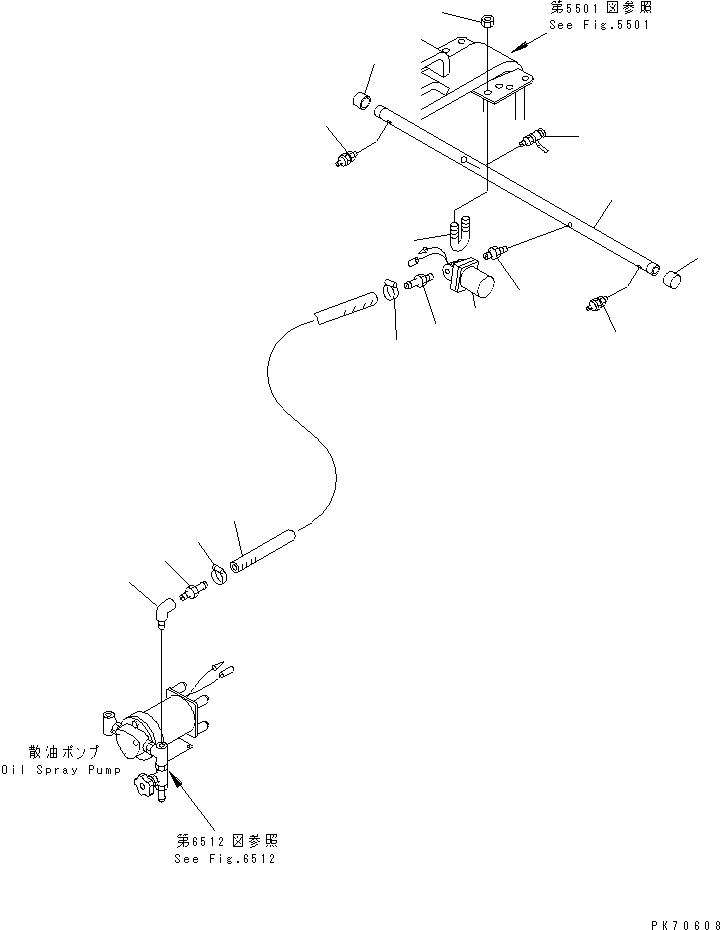 第5501図参照
See Fig.5501

散油ポンプ
Oil Spray Pump

第6512図参照
See Fig.6512

PK70608