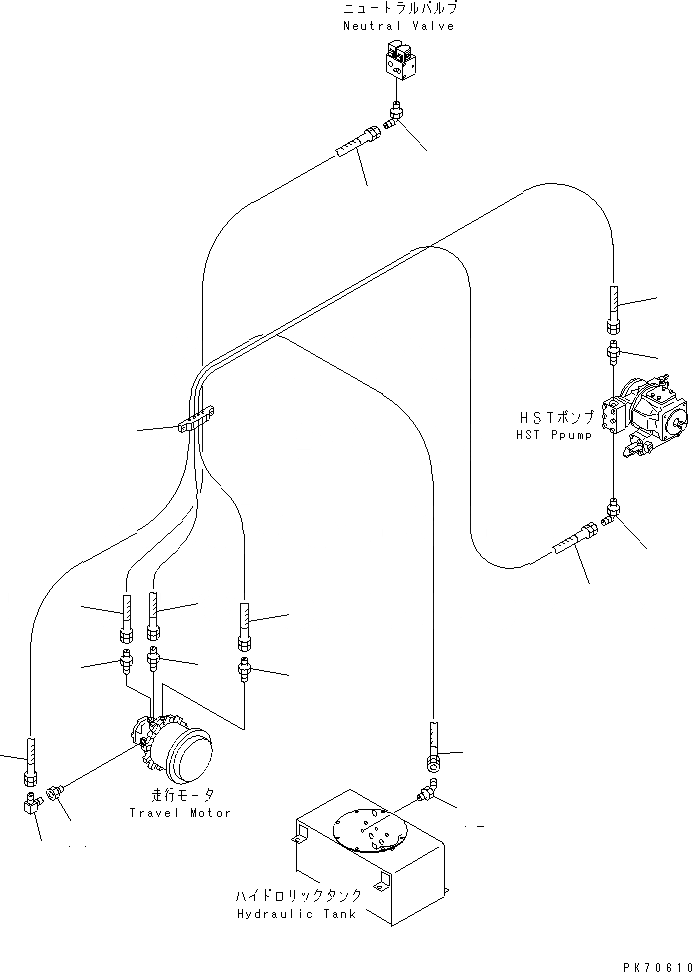 ニュートラルバルブ
Neutral Valve

HSTポンプ
HST Ppump

走行モータ
Travel Motor

ハイドロリックタンク
Hydraulic Tank

PK70610