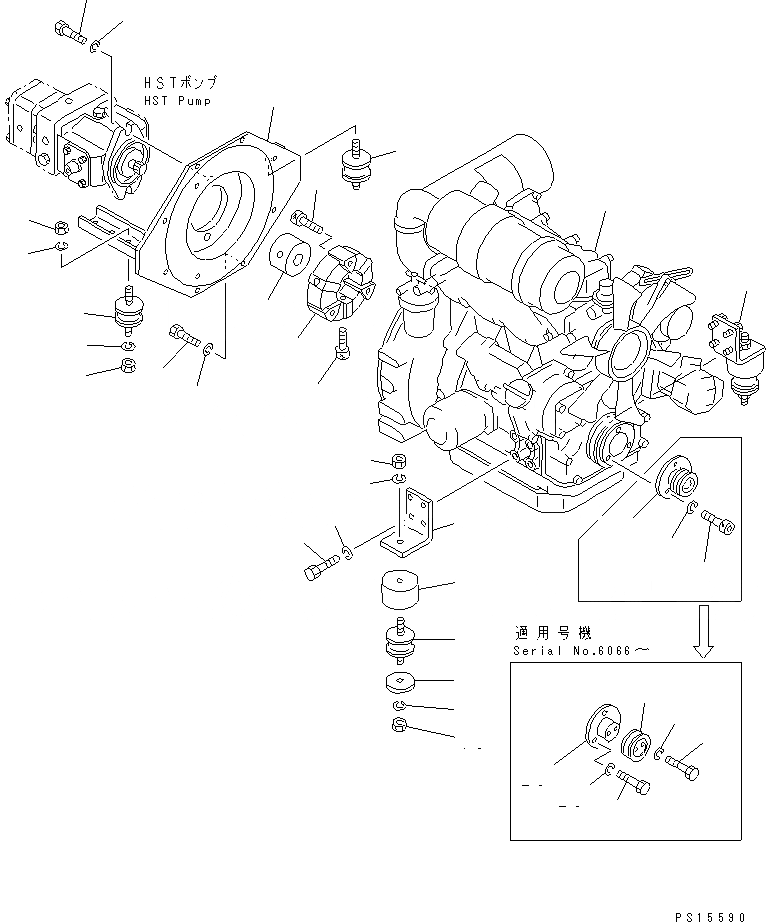 HSTポンプ
HST Pump

適用号機
Serial No.6066～

PS15590