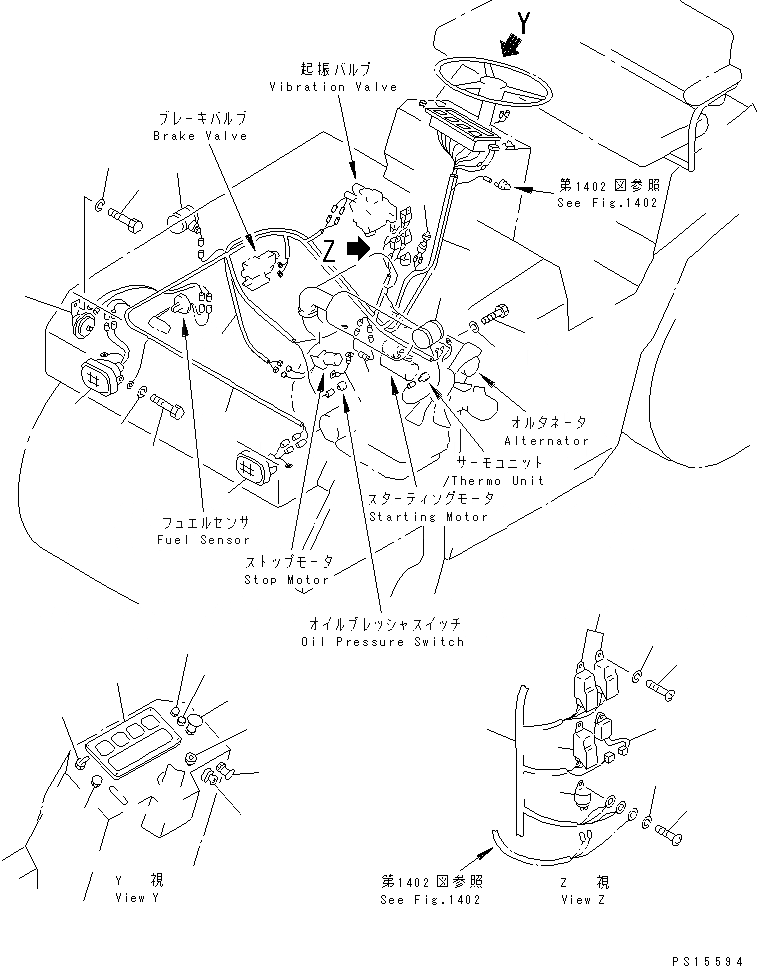 Y

起振バルブ
Vibration Valve

ブレーキバルブ
Brake Valve

第1402図参照
See Fig.1402

Z

オルタネータ
Alternator

サーモユニット
/Thermo Unit

スターティングモータ
Starting Motor

フュエルセンサ
Fuel Sensor

ストップモータ
Stop Motor

オイルプレッシャスイッチ
Oil Pressure Switch

Y 視
View Y

第1402図参照
See Fig.1402

Z 視
View Z

PS15594