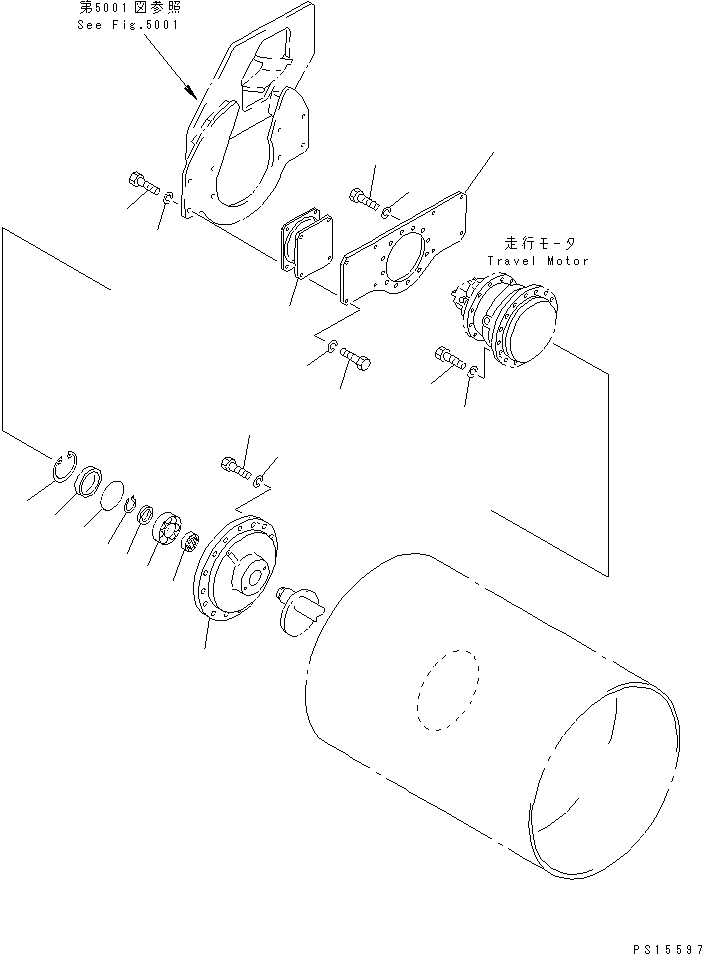 第5001図参照
See Fig.5001

走行モータ
Travel Motor

PS15597