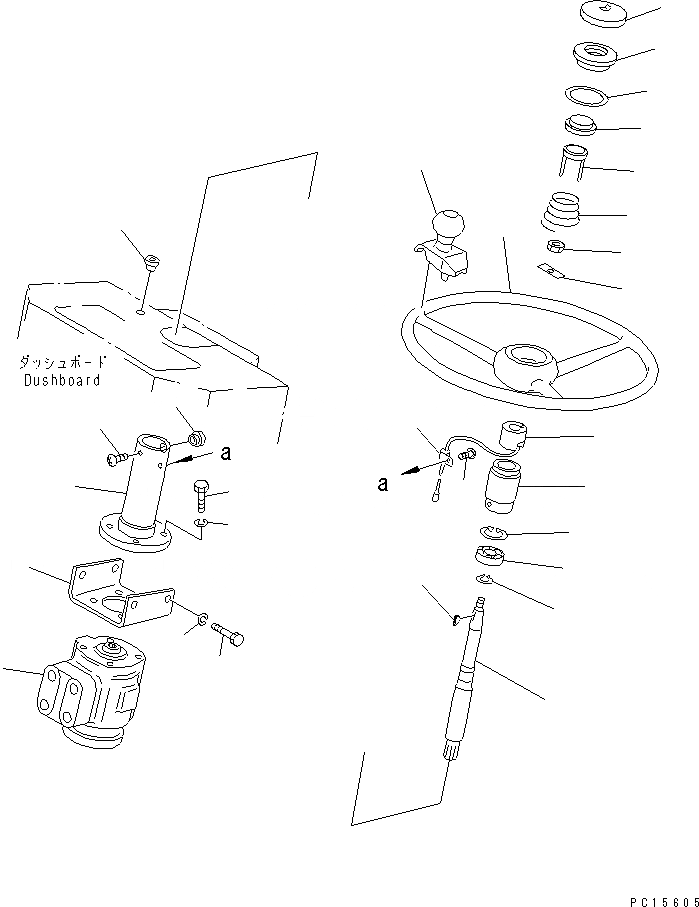 ダッシュボード
Dushboard

a

a

PC15605