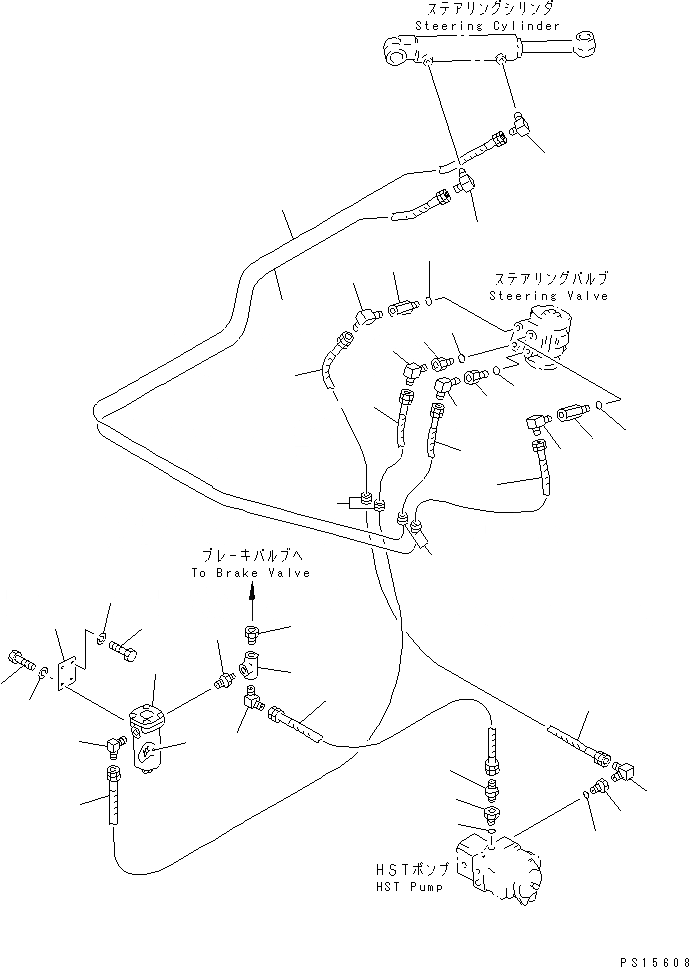 ステアリングシリンダ
Steering Cylinder

ステアリングバルブ
Steering Valve

ブレーキバルブへ
To Brake Valve

HSTポンプ
HST Pump

PS15608