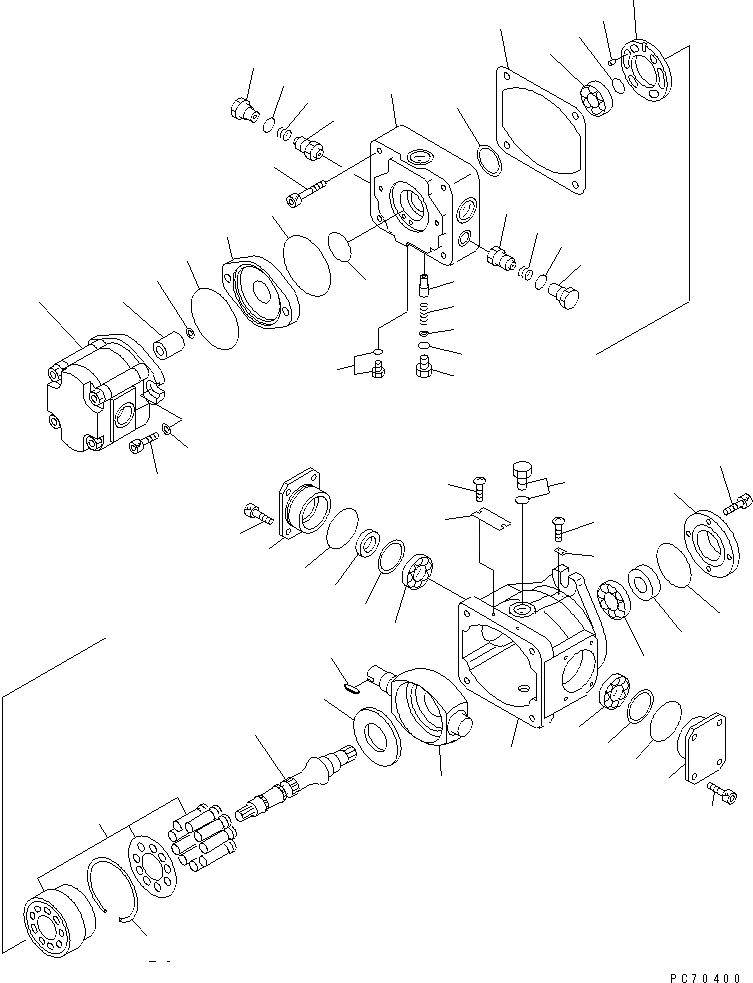 PC70400