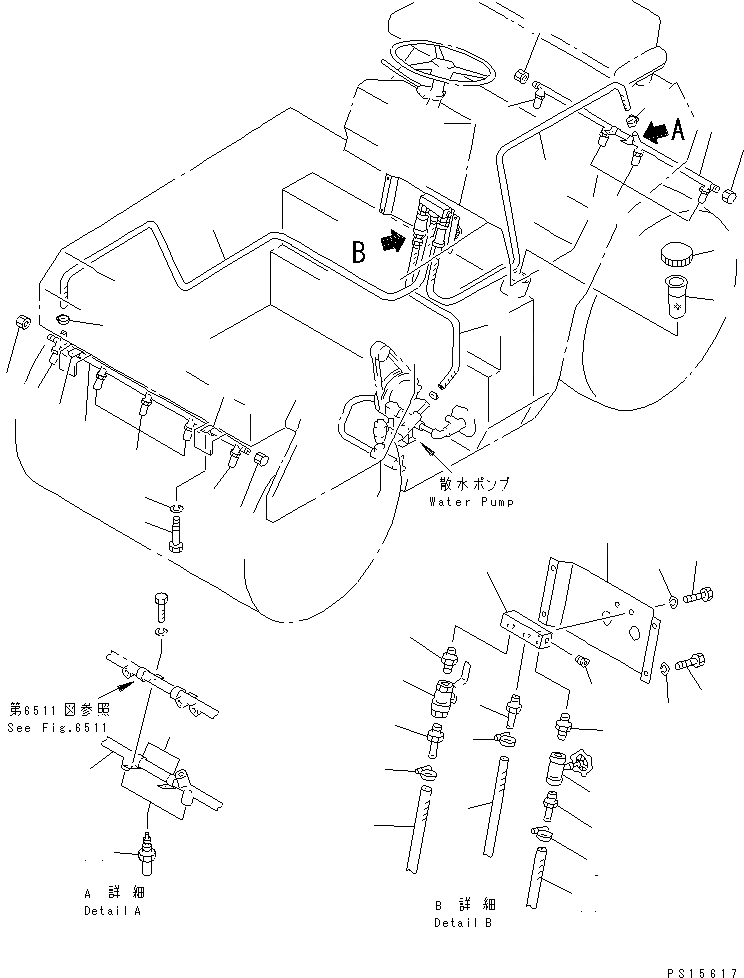 A

B

散水ポンプ
Water Pump

第6511図参照
See Fig.6511

A 詳 細
Detail A

B 詳 細
Detail B

PS15617