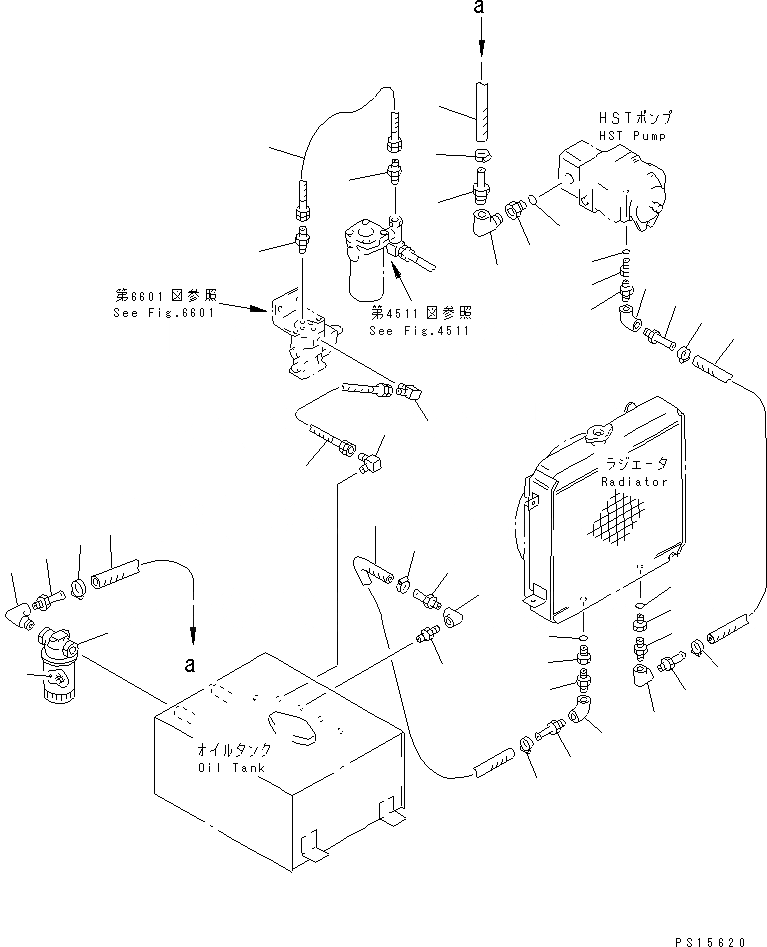 a

HSTポンプ
HST Pump

第6601図参照
See Fig.6601

第4511図参照
See Fig.4511

ラジエータ
Radiator

a

オイルタンク
Oil Tank

PS15620