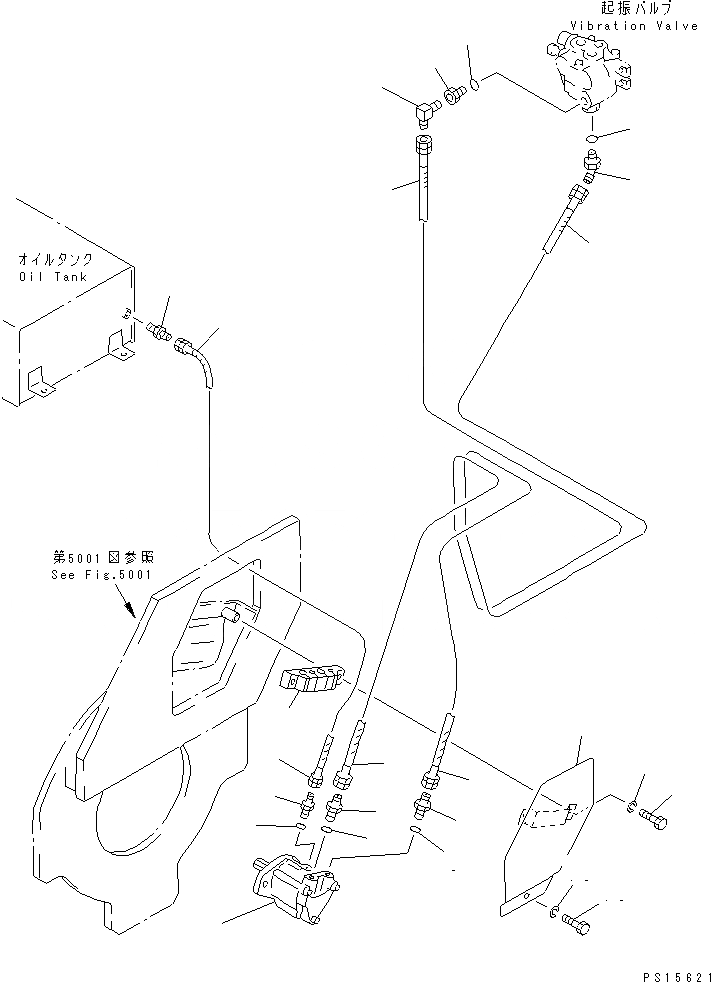 起振バルブ
Vibration Valve

オイルタンク
Oil Tank

第5001図参照
See Fig.5001

PS15621