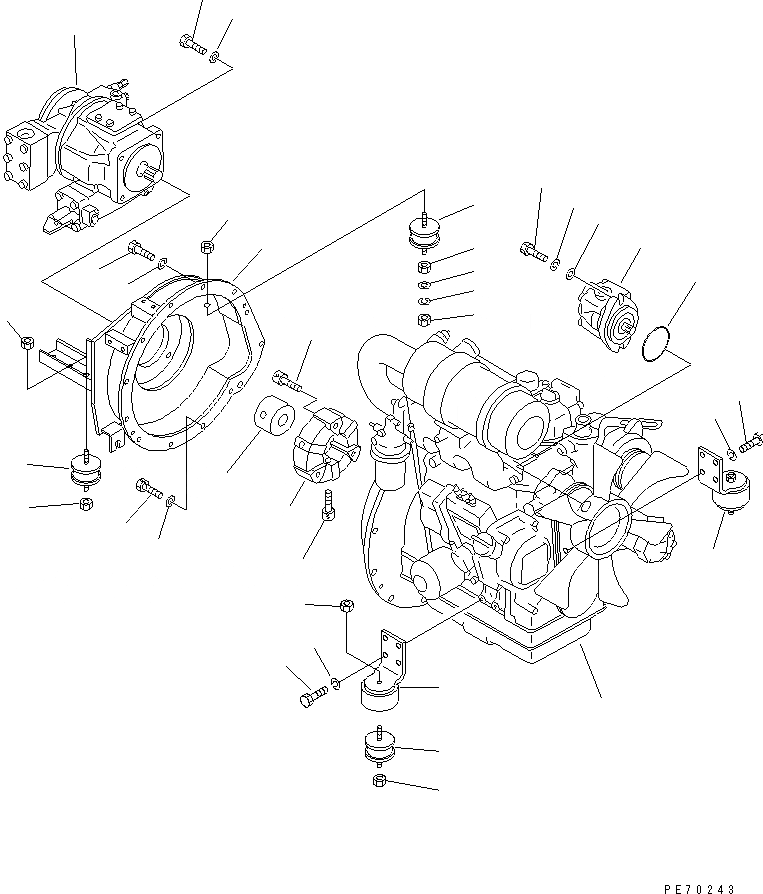 PE70243