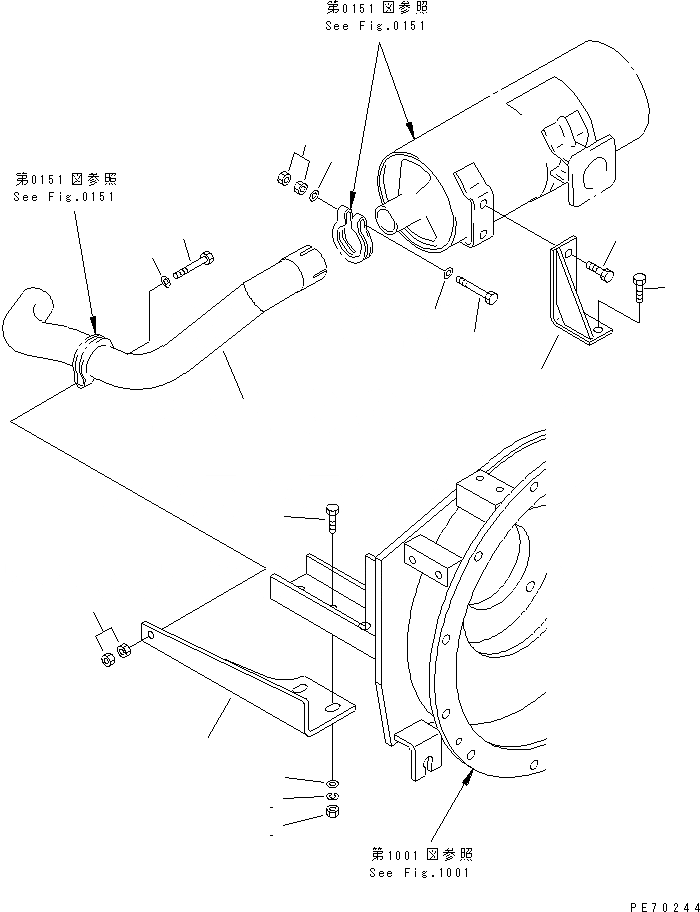 第0151図参照
See Fig.0151

第0151図参照
See Fig.0151

第1001図参照
See Fig.1001

PE70244