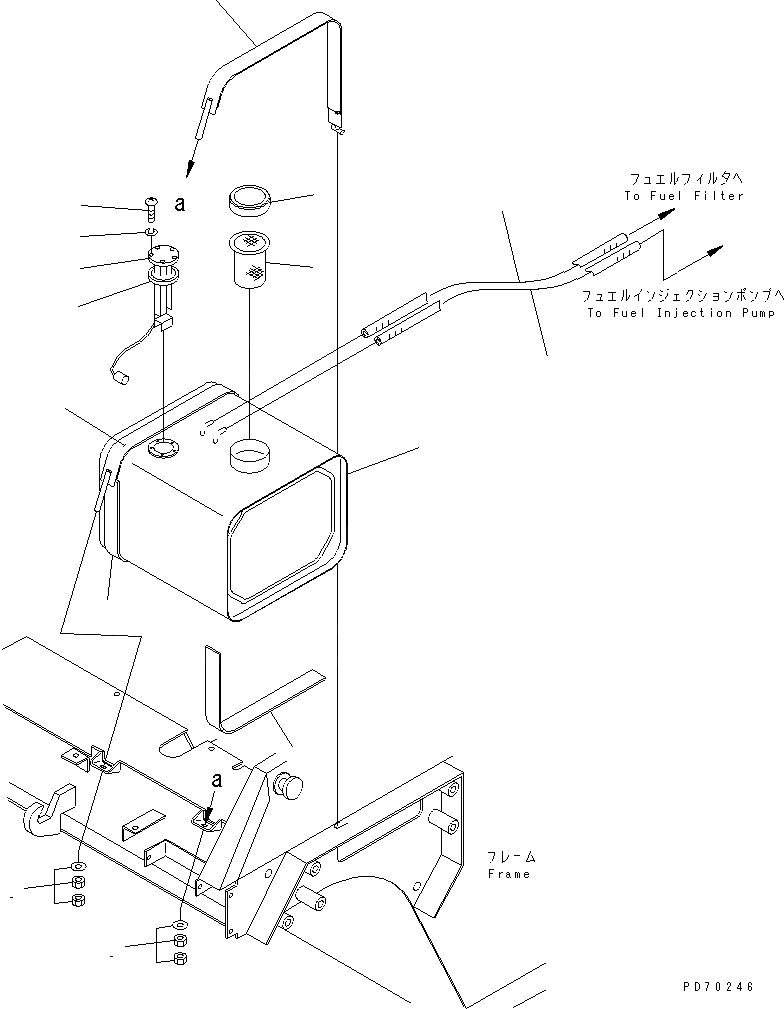 a

フュエルフィルタへ
To Fuel Filter

フュエルインジェクションポンプへ
To Fuel Injection Pump

a

フレーム
Frame

PD70246